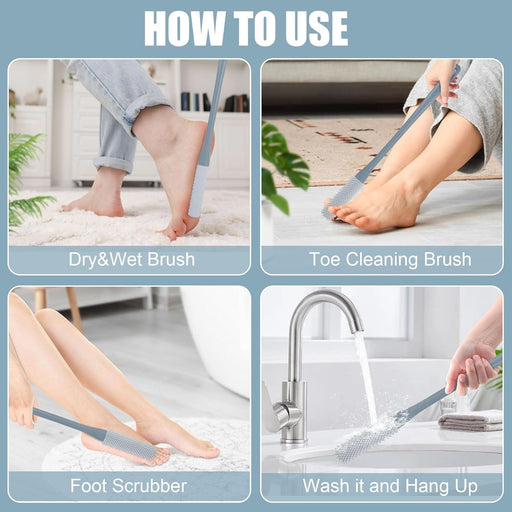 HOW TO USE

Dry&Wet Brush

Toe Cleaning Brush

Foot Scrubber

Wash it and Hang Up